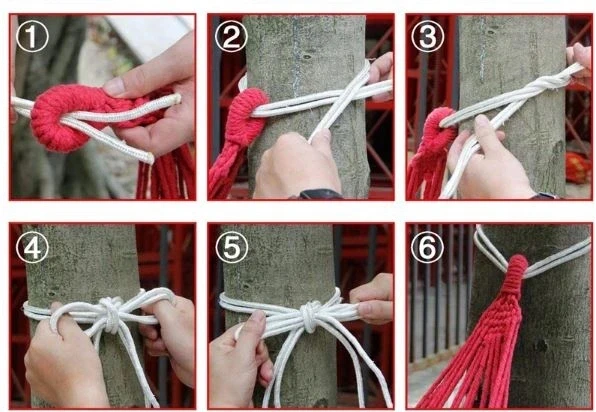 ①

②

③

④

⑤

⑥